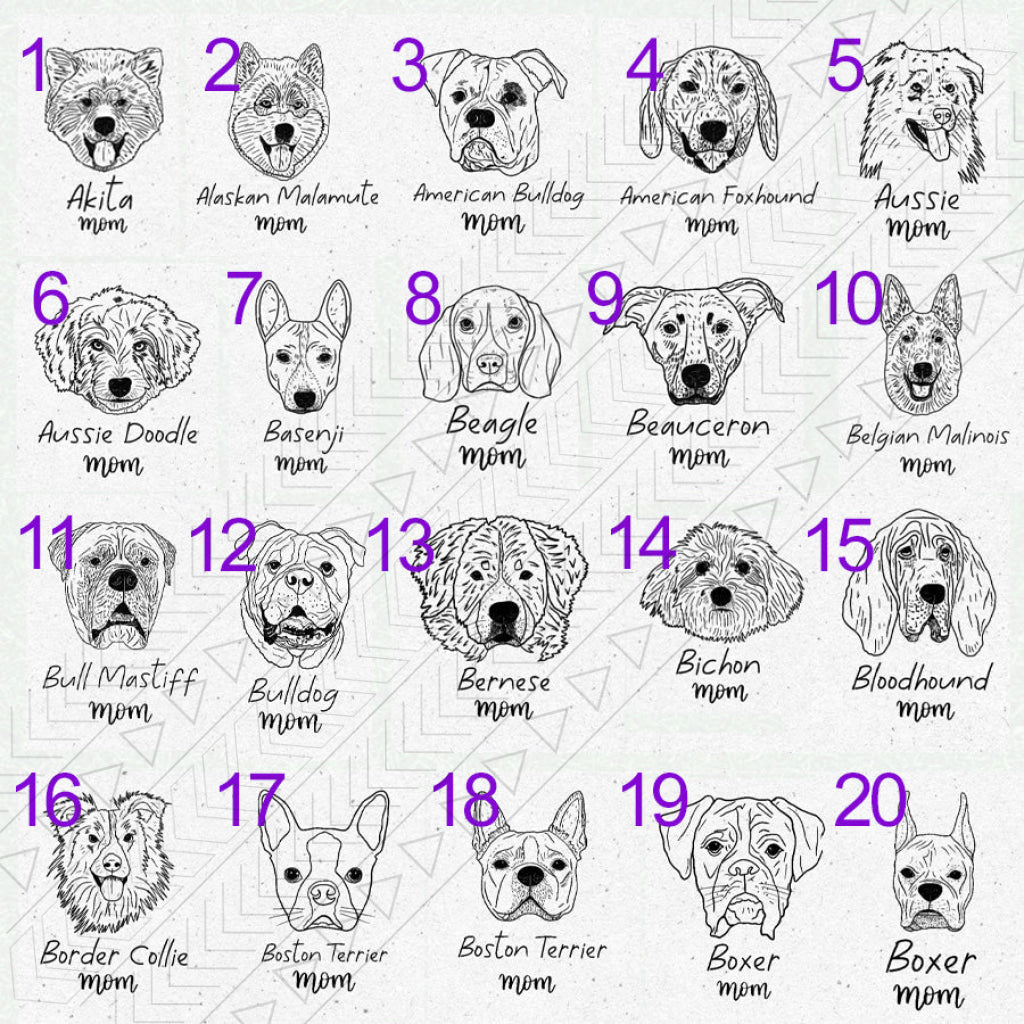 1
Akita
mom

2
Alaskan Malamute
mom

3
American Bulldog
mom

4
American Foxhound
mom

5
Aussie
mom

6
Aussie Doodle
mom

7
Basenji
mom

8
Beagle
mom

9
Beauceron
mom

10
Belgian Malinois
mom

11
Bull Mastiff
mom

12
Bulldog
mom

13
Bernese
mom

14
Bichon
mom

15
Bloodhound
mom

16
Border Collie
mom

17
Boston Terrier
mom

18
Boston Terrier
mom

19
Boxer
mom

20
Boxer
mom